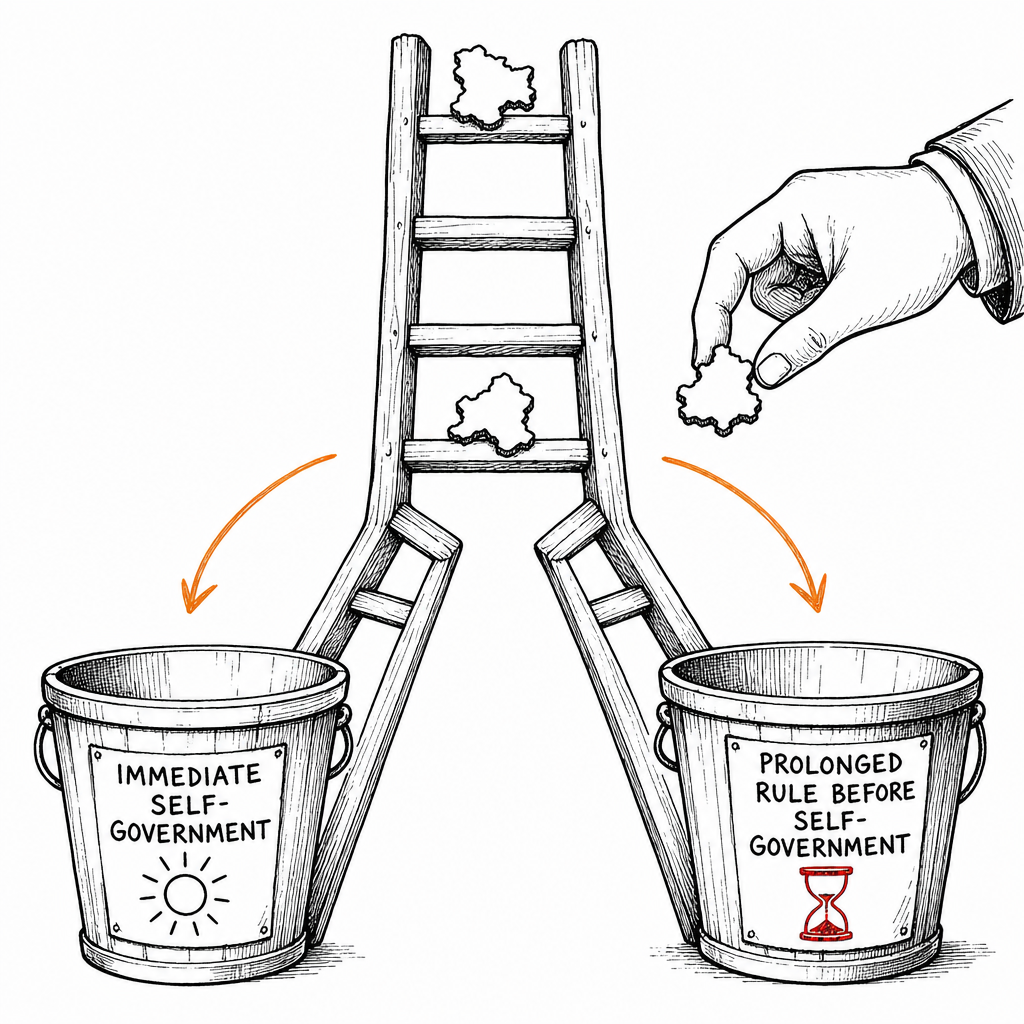 IMMEDIATE SELF-GOVERNMENT

PROLONGED RULE BEFORE SELF-GOVERNMENT